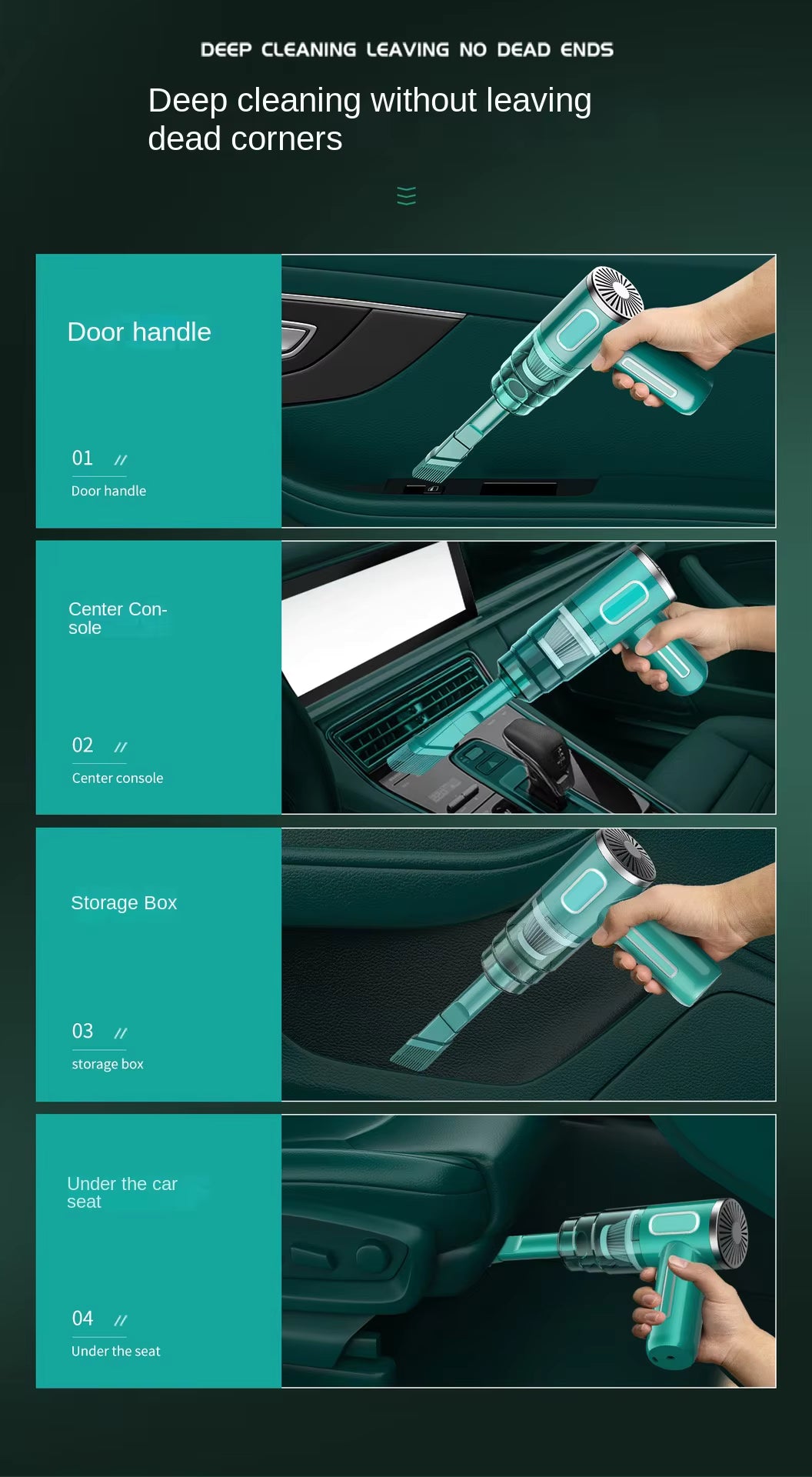 DEEP CLEANING LEAVING NO DEAD ENDS

Deep cleaning without leaving dead corners

Door handle

01 //

Door handle

Center Console

02 //

Center console

Storage Box

03 //

storage box

Under the car seat

04 //

Under the seat