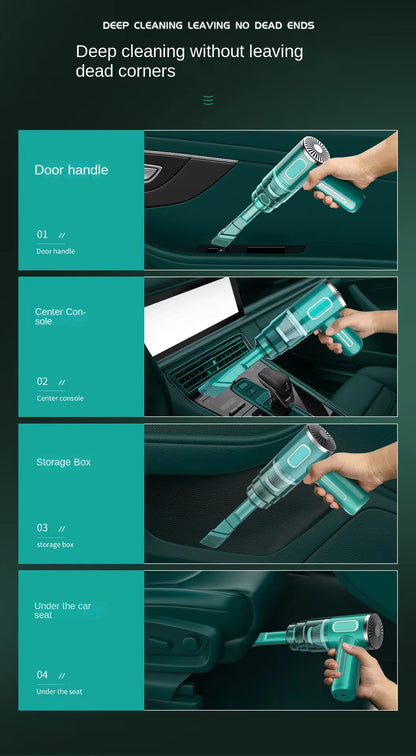 DEEP CLEANING LEAVING NO DEAD ENDS

Deep cleaning without leaving dead corners

Door handle

01 //

Door handle

Center Console

02 //

Center console

Storage Box

03 //

storage box

Under the car seat

04 //

Under the seat