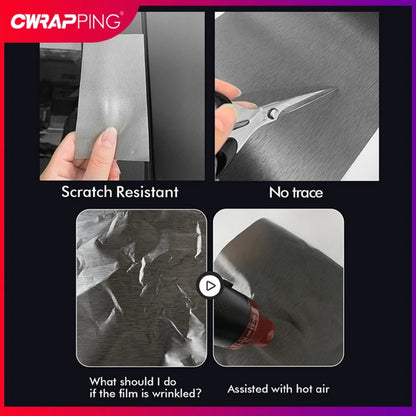 CWRAPPING®

Scratch Resistant

No trace

What should I do if the film is wrinkled?

Assisted with hot air